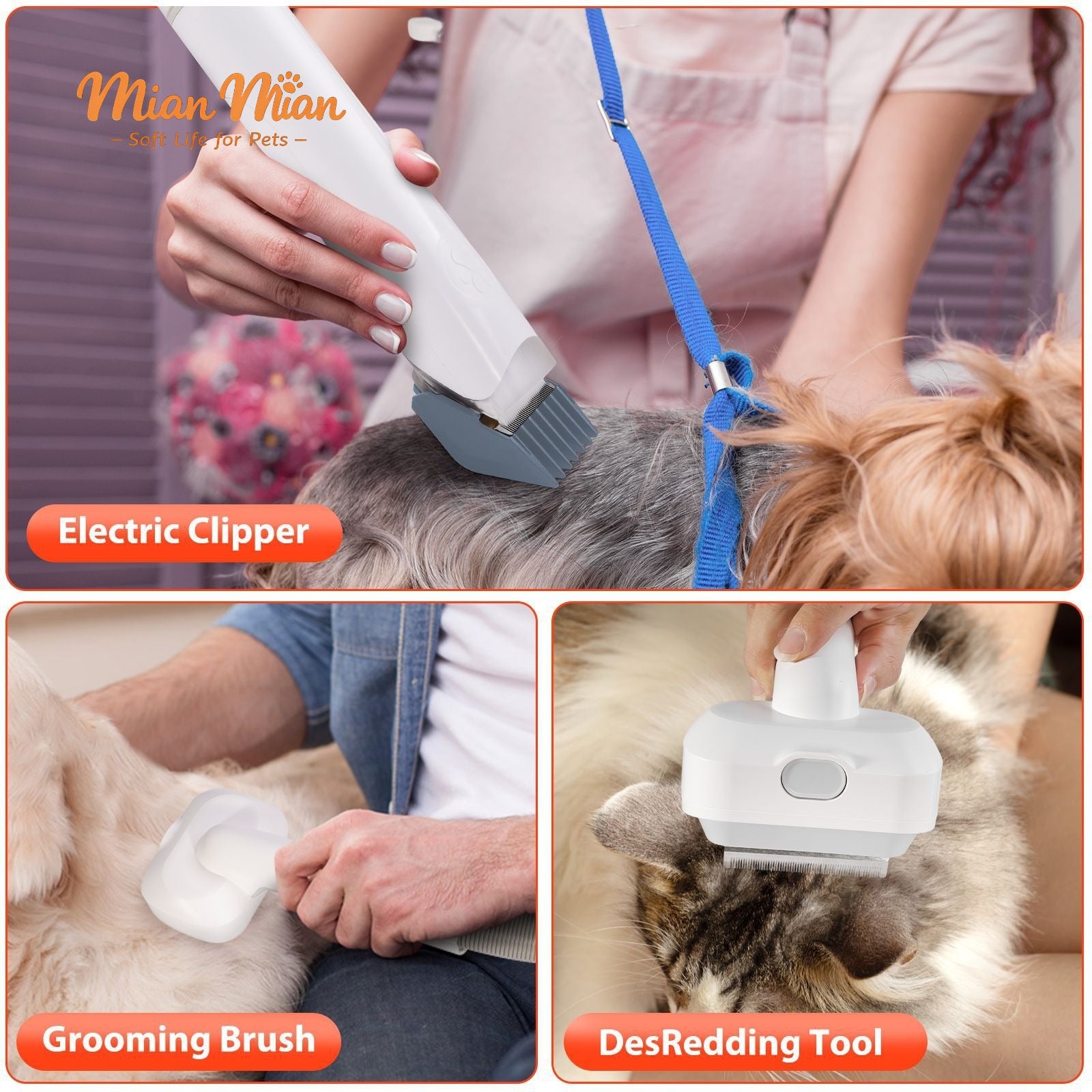 Mian Mian
– Soft Life for Pets –

Electric Clipper

Grooming Brush

DesRedding Tool