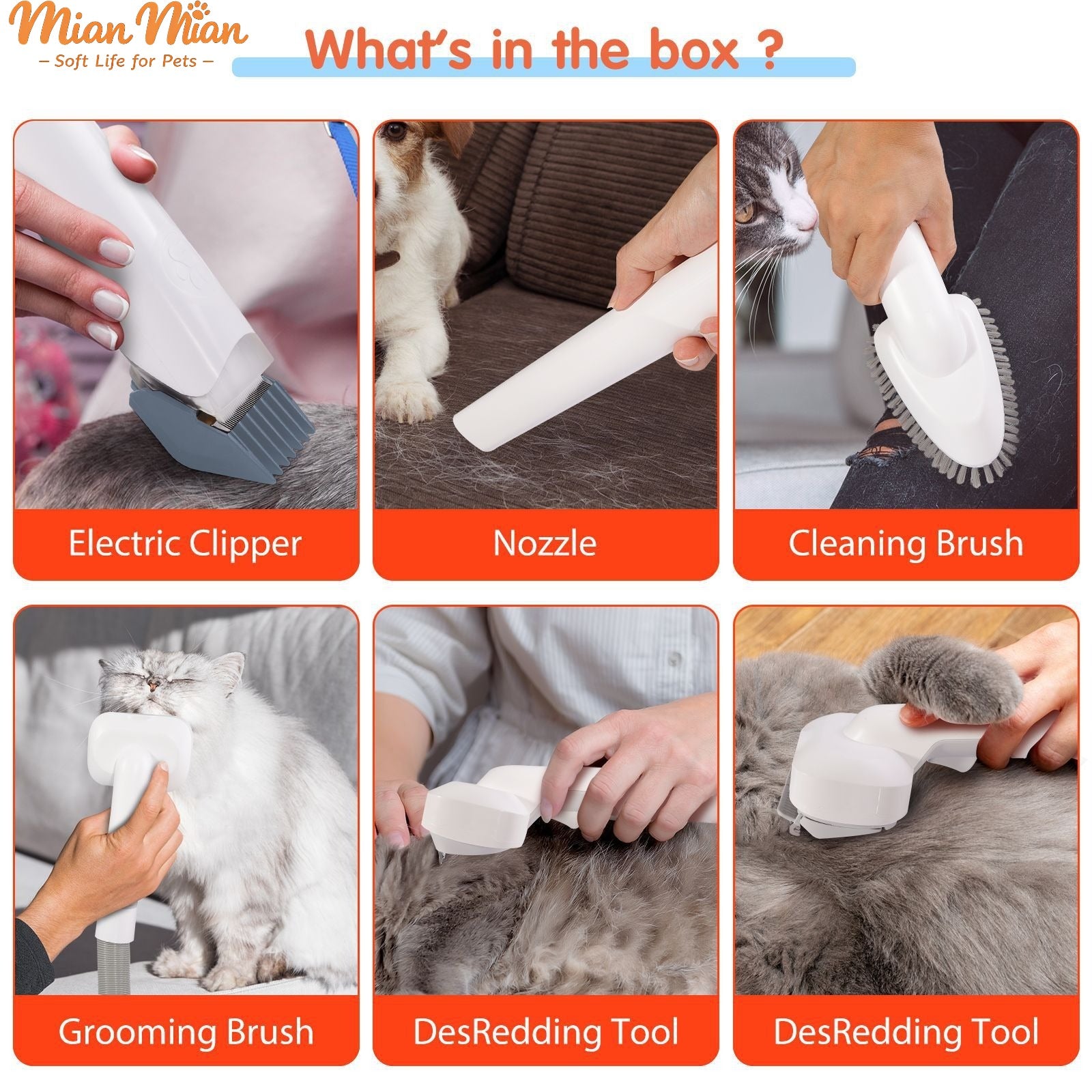 Mian Mian
– Soft Life for Pets –

What's in the box ?

Electric Clipper

Nozzle

Cleaning Brush

Grooming Brush

DesRedding Tool

DesRedding Tool